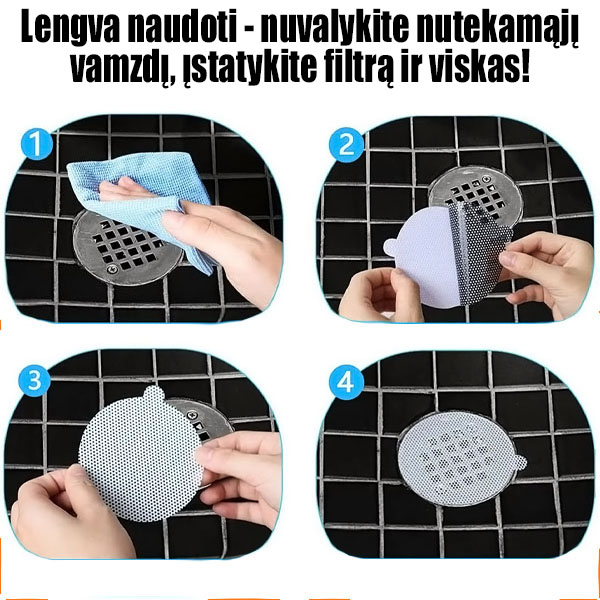 Lengva naudoti - nuvalykite nutekamąjį vamzdį, įstatykite filtrą ir viskas!

1

2

3

4